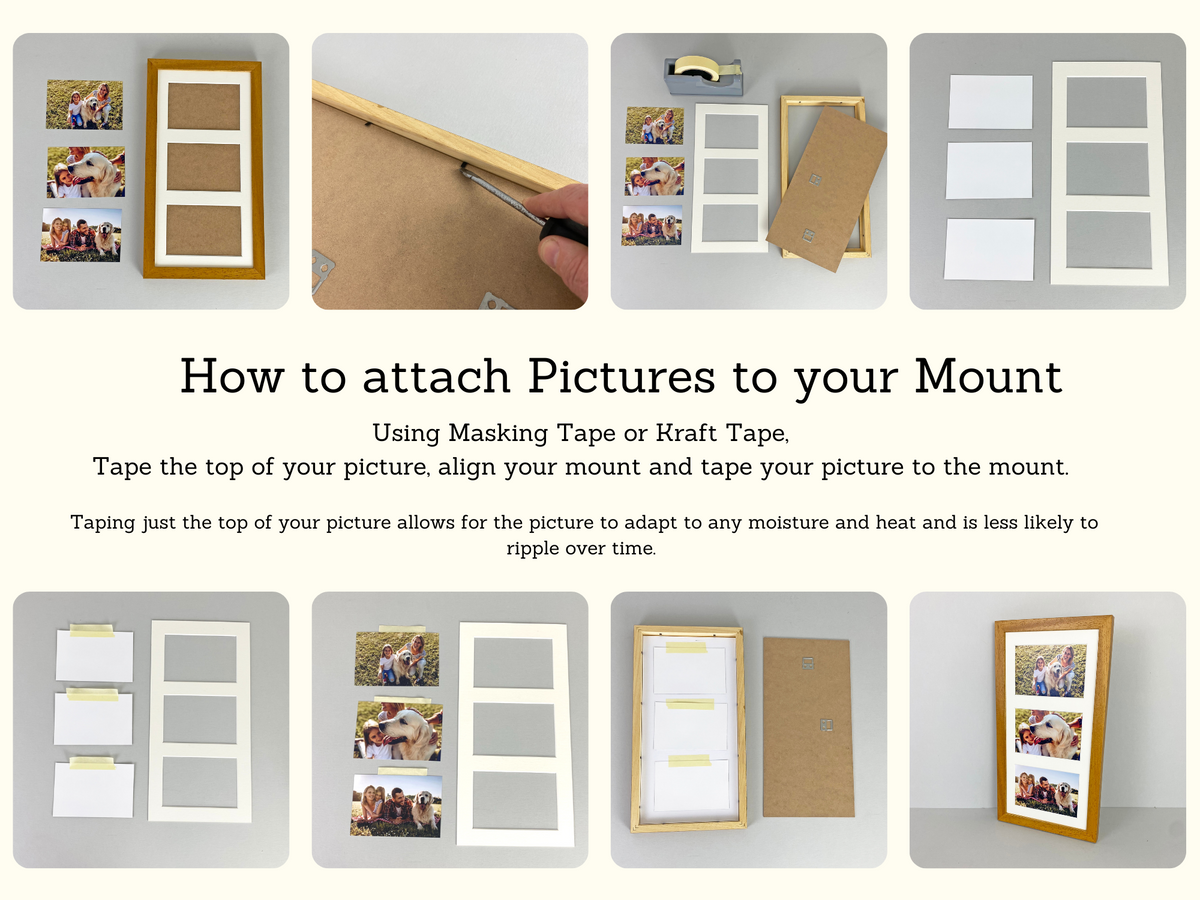 How to attach Pictures to your Mount

Using Masking Tape or Kraft Tape,
Tape the top of your picture, align your mount and tape your picture to the mount.

Taping just the top of your picture allows for the picture to adapt to any moisture and heat and is less likely to ripple over time.